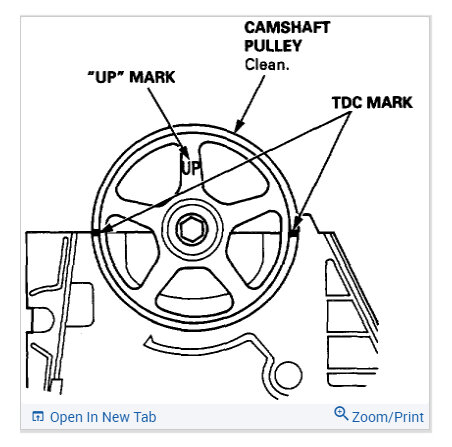 CAMSHAFT PULLEY
Clean.

"UP" MARK

TDC MARK

UP

Open In New Tab

Zoom/Print