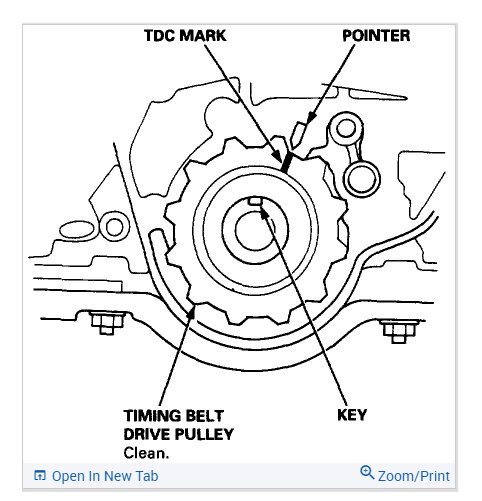 TDC MARK

POINTER

TIMING BELT DRIVE PULLEY
Clean.

KEY

Open In New Tab

Zoom/Print