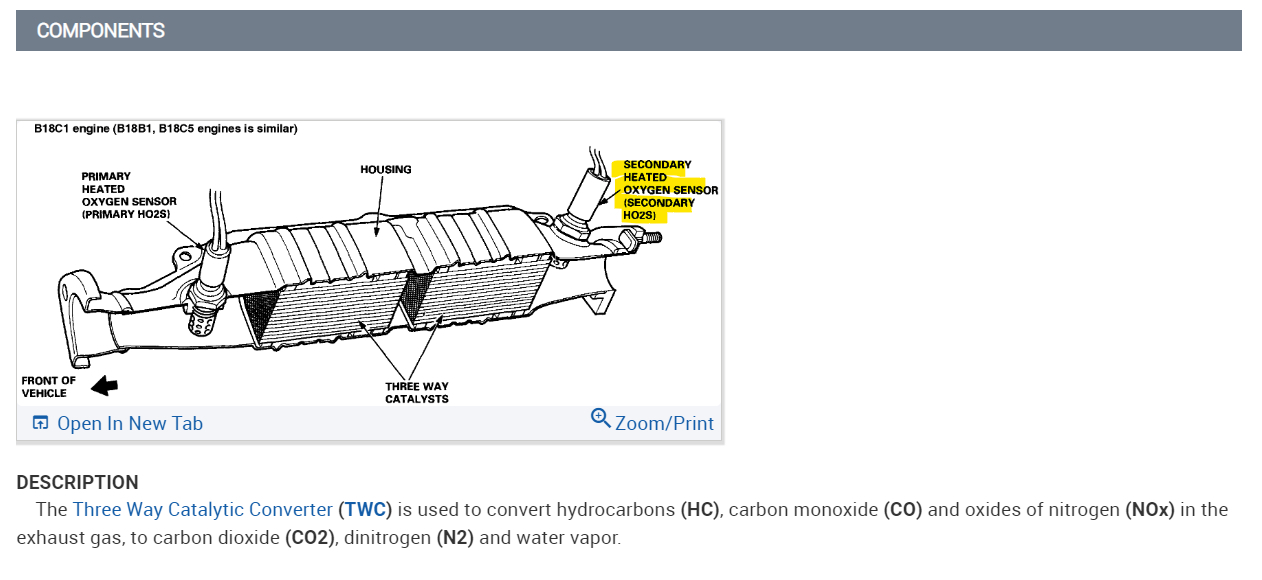 COMPONENTS

B18C1 engine (B18B1, B18C5 engines is similar)

PRIMARY HEATED OXYGEN SENSOR (PRIMARY HO2S)

HOUSING

SECONDARY HEATED OXYGEN SENSOR (SECONDARY HO2S)

FRONT OF VEHICLE

THREE WAY CATALYSTS

Open In New Tab

Zoom/Print

DESCRIPTION

The Three Way Catalytic Converter (TWC) is used to convert hydrocarbons (HC), carbon monoxide (CO) and oxides of nitrogen (NOx) in the exhaust gas, to carbon dioxide (CO2), dinitrogen (N2) and water vapor.