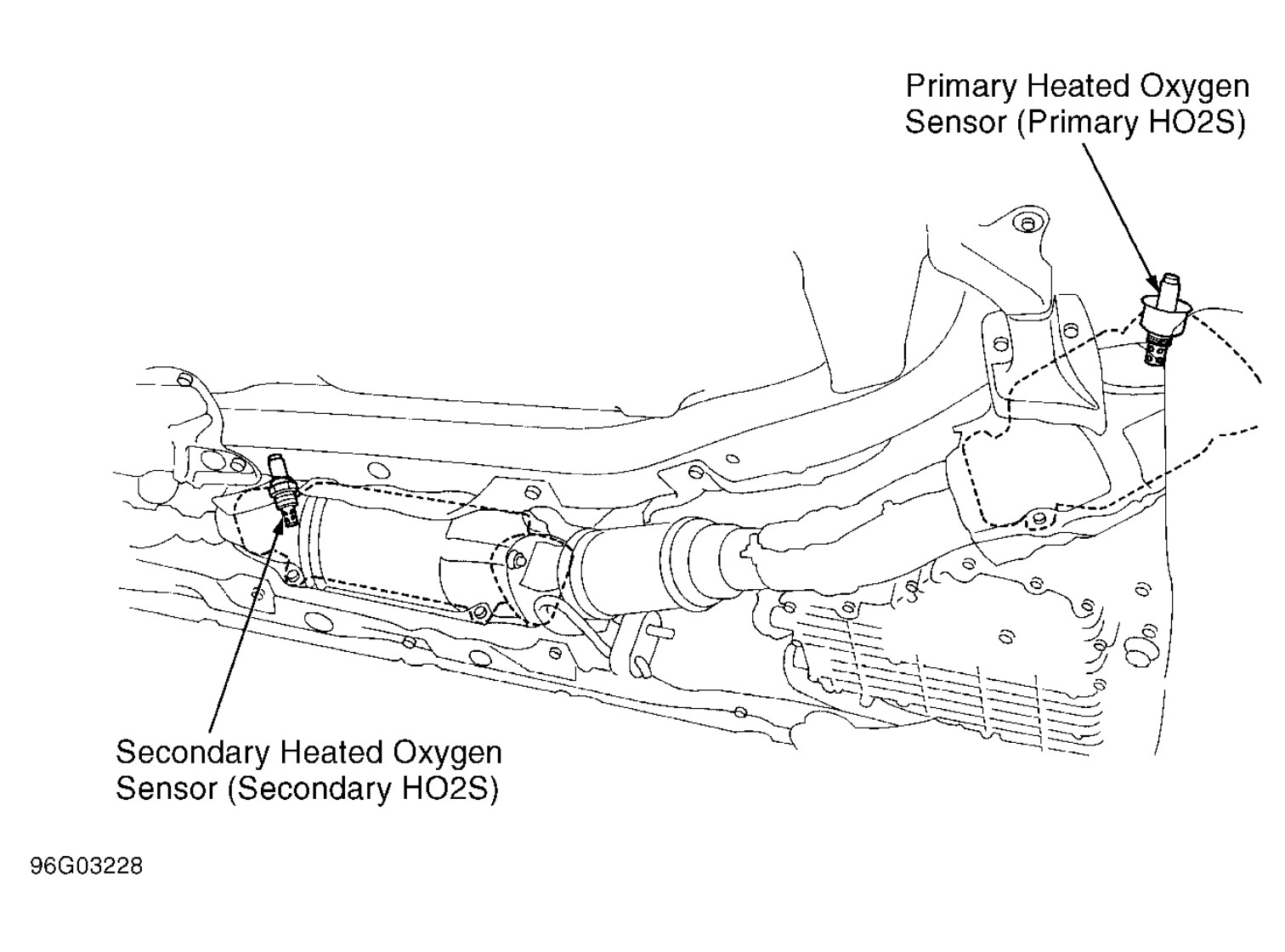 Primary Heated Oxygen Sensor (Primary HO2S)

Secondary Heated Oxygen Sensor (Secondary HO2S)

96G03228