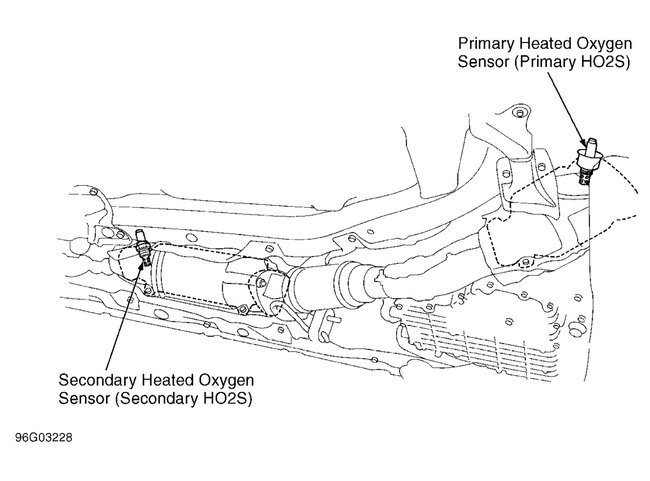 Primary Heated Oxygen Sensor (Primary HO2S)

Secondary Heated Oxygen Sensor (Secondary HO2S)

96G03228