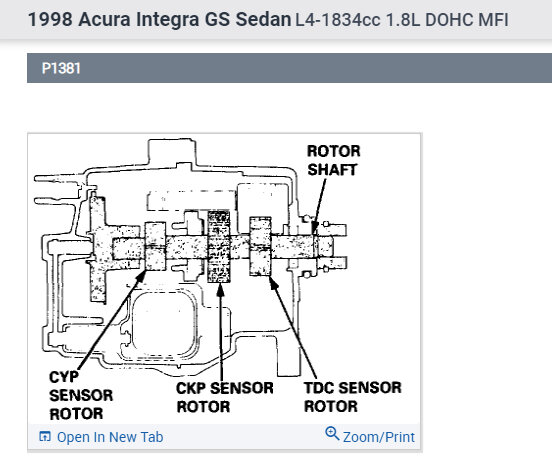 1998 Acura Integra GS Sedan L4-1834cc 1.8L DOHC MFI

P1381

ROTOR SHAFT

CYP SENSOR ROTOR

CKP SENSOR ROTOR

TDC SENSOR ROTOR

Open In New Tab

Zoom/Print