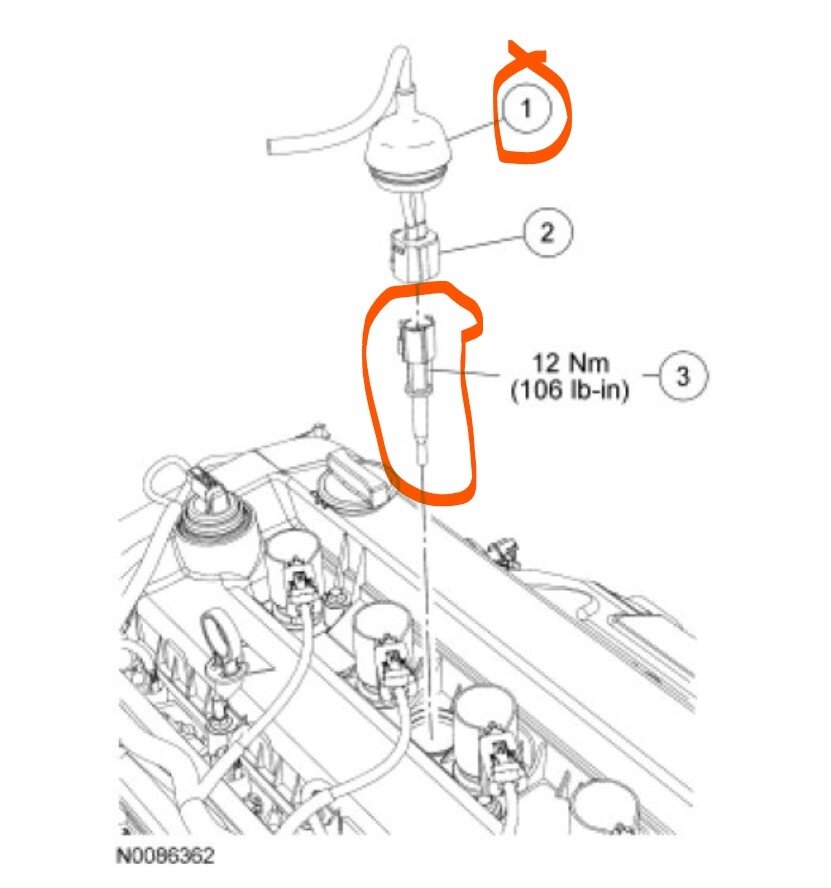 1

2

12 Nm
(106 lb-in)

3

N0086362