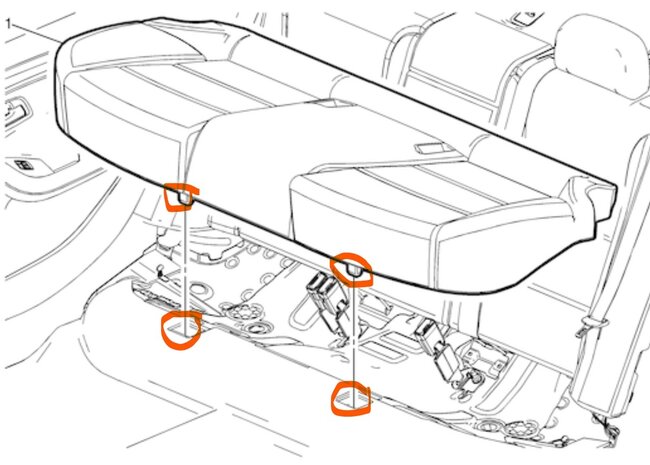 1