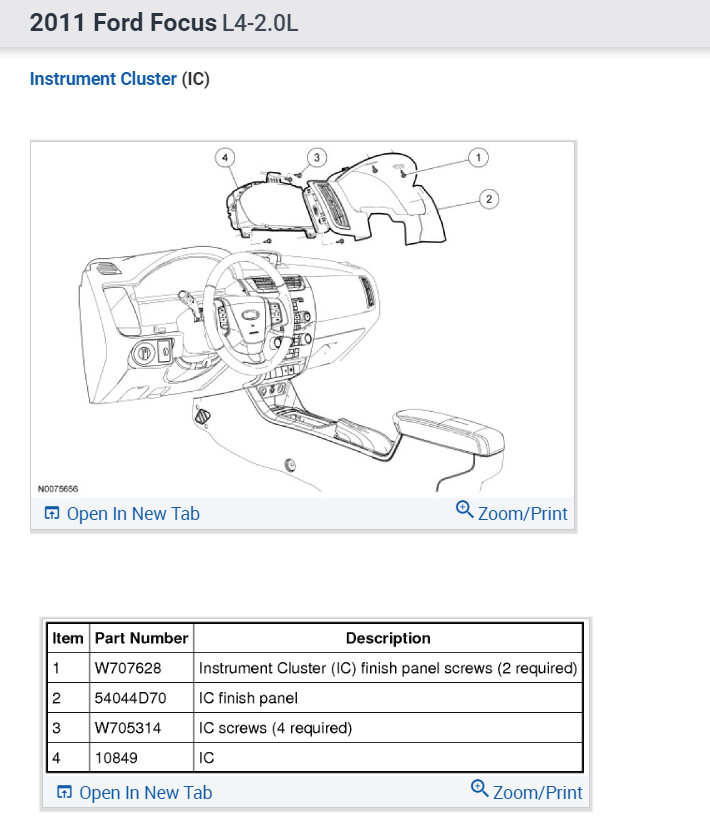 2011 Ford Focus L4-2.0L

Instrument Cluster (IC)

4 3 1 2

N0075656

Open In New Tab Zoom/Print

| Item | Part Number | Description |
|---|---|---|
| 1 | W707628 | Instrument Cluster (IC) finish panel screws (2 required) |
| 2 | 54044D70 | IC finish panel |
| 3 | W705314 | IC screws (4 required) |
| 4 | 10849 | IC |

Open In New Tab Zoom/Print