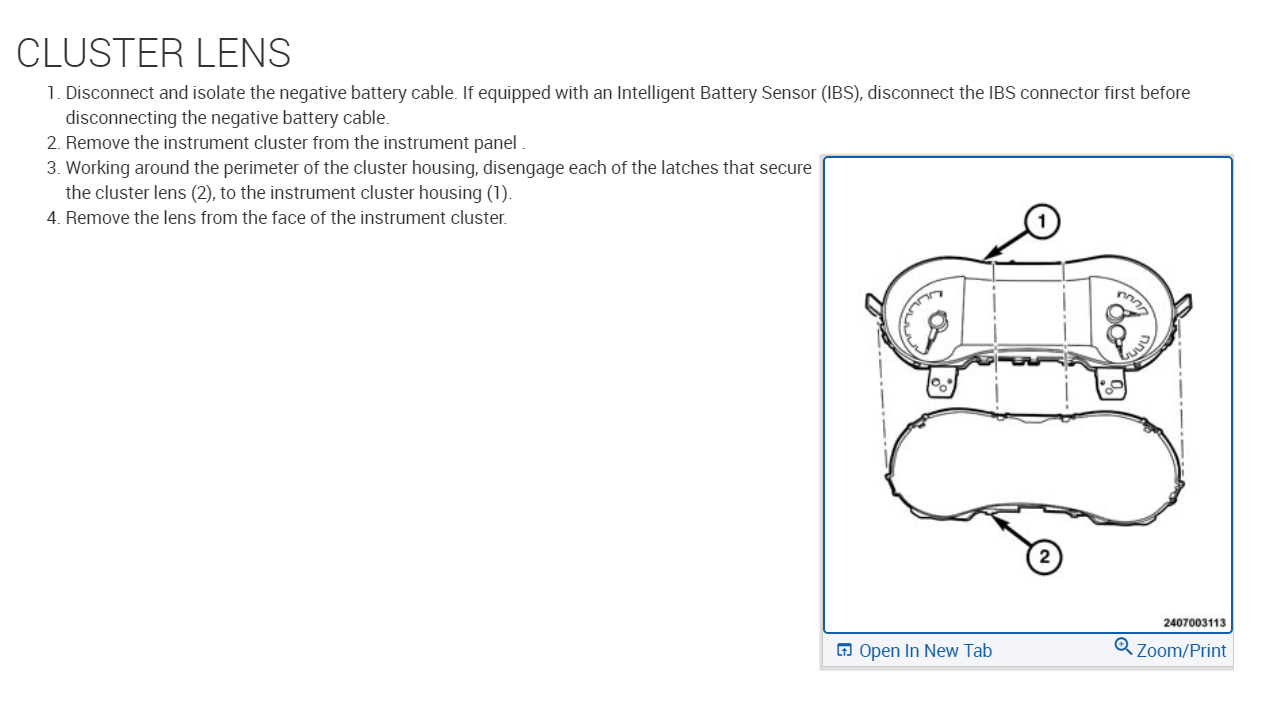 CLUSTER LENS

1. Disconnect and isolate the negative battery cable. If equipped with an Intelligent Battery Sensor (IBS), disconnect the IBS connector first before disconnecting the negative battery cable.
2. Remove the instrument cluster from the instrument panel .
3. Working around the perimeter of the cluster housing, disengage each of the latches that secure the cluster lens (2), to the instrument cluster housing (1).
4. Remove the lens from the face of the instrument cluster.

1

2

2407003113

Open In New Tab

Zoom/Print