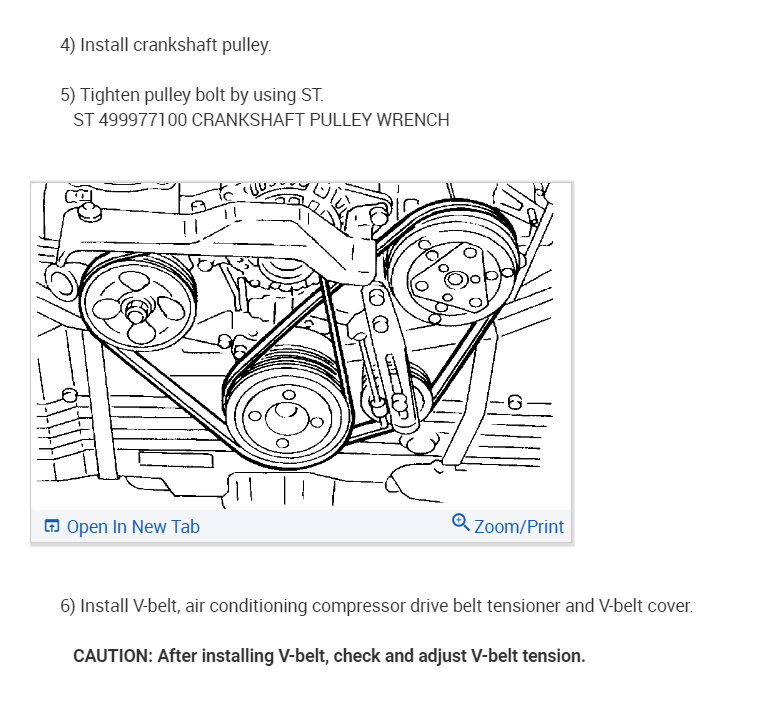 4) Install crankshaft pulley.

5) Tighten pulley bolt by using ST.
ST 499977100 CRANKSHAFT PULLEY WRENCH

6

Open In New Tab

Zoom/Print

6) Install V-belt, air conditioning compressor drive belt tensioner and V-belt cover.

CAUTION: After installing V-belt, check and adjust V-belt tension.