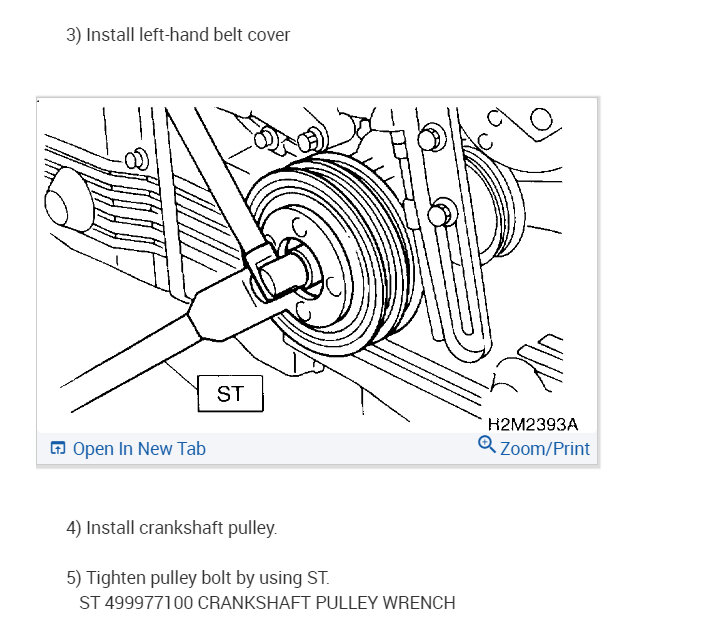 3) Install left-hand belt cover

ST

H2M2393A

Open In New Tab

Zoom/Print

4) Install crankshaft pulley.

5) Tighten pulley bolt by using ST.
ST 499977100 CRANKSHAFT PULLEY WRENCH