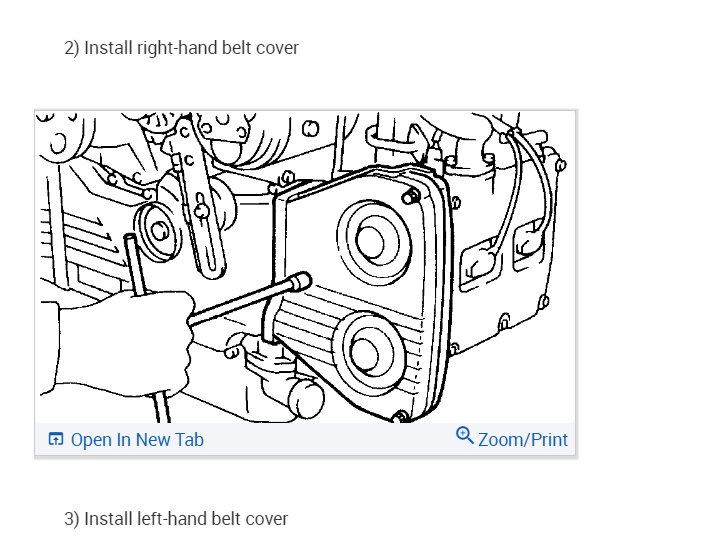 2) Install right-hand belt cover

Open In New Tab

Zoom/Print

3) Install left-hand belt cover