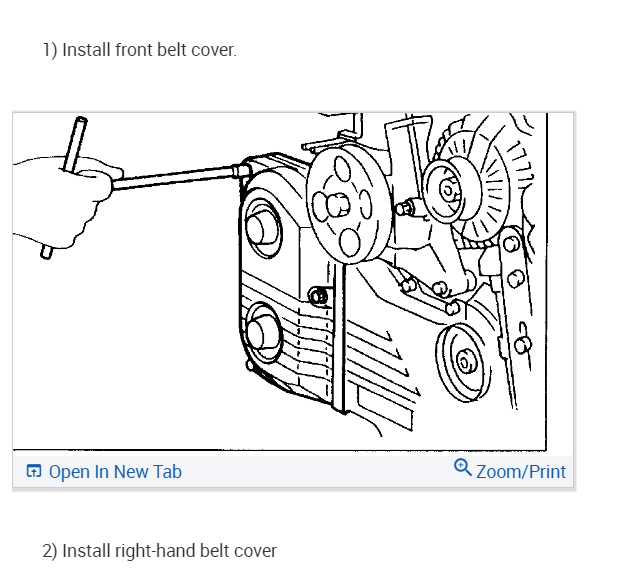 1) Install front belt cover.

Open In New Tab

Zoom/Print

2) Install right-hand belt cover