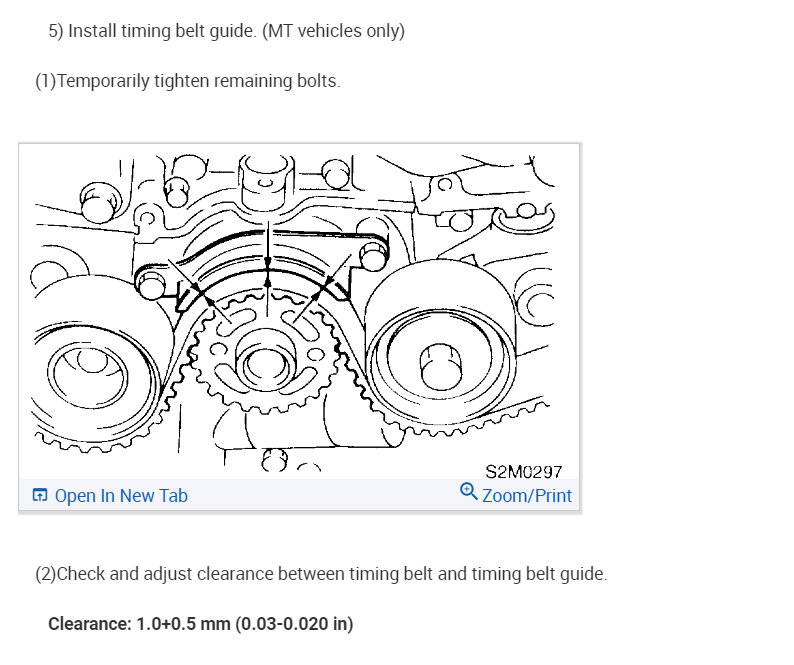 5) Install timing belt guide. (MT vehicles only)

(1)Temporarily tighten remaining bolts.

S2M0297

Open In New Tab

Zoom/Print

(2)Check and adjust clearance between timing belt and timing belt guide.

Clearance: 1.0+0.5 mm (0.03-0.020 in)