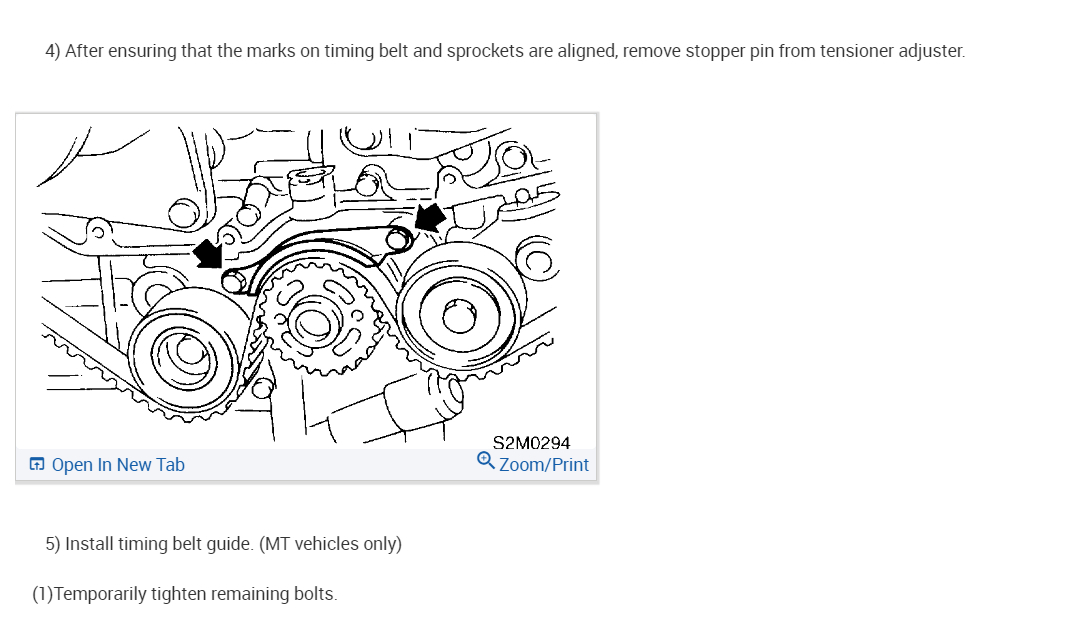 4) After ensuring that the marks on timing belt and sprockets are aligned, remove stopper pin from tensioner adjuster.

S2M0294

Open In New Tab

Zoom/Print

5) Install timing belt guide. (MT vehicles only)

(1)Temporarily tighten remaining bolts.