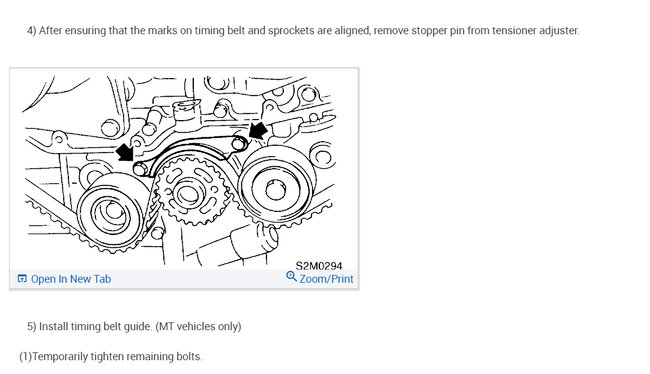 4) After ensuring that the marks on timing belt and sprockets are aligned, remove stopper pin from tensioner adjuster.

S2M0294

Open In New Tab

Zoom/Print

5) Install timing belt guide. (MT vehicles only)

(1)Temporarily tighten remaining bolts.