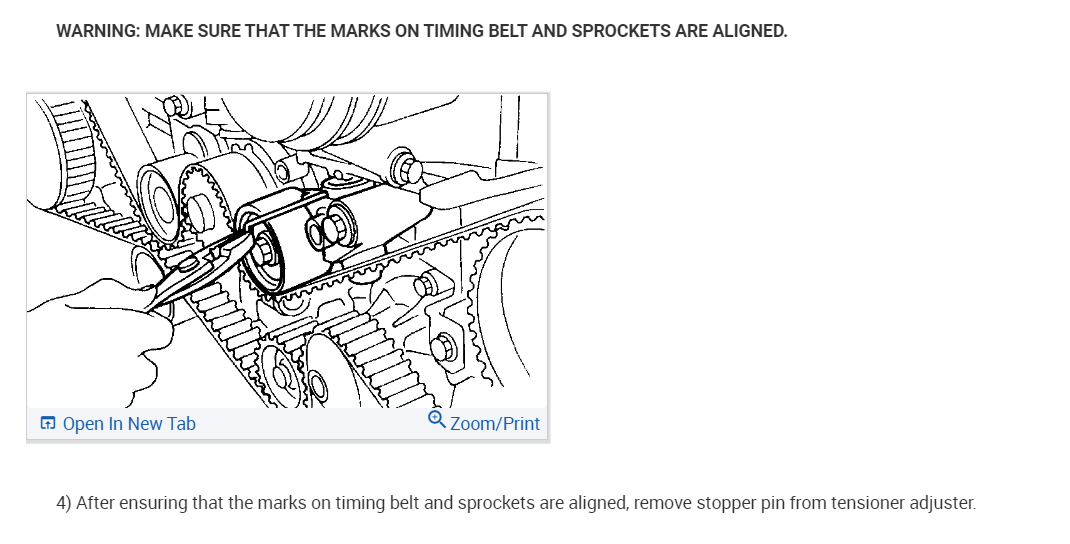 WARNING: MAKE SURE THAT THE MARKS ON TIMING BELT AND SPROCKETS ARE ALIGNED.

Open In New Tab

Zoom/Print

4) After ensuring that the marks on timing belt and sprockets are aligned, remove stopper pin from tensioner adjuster.