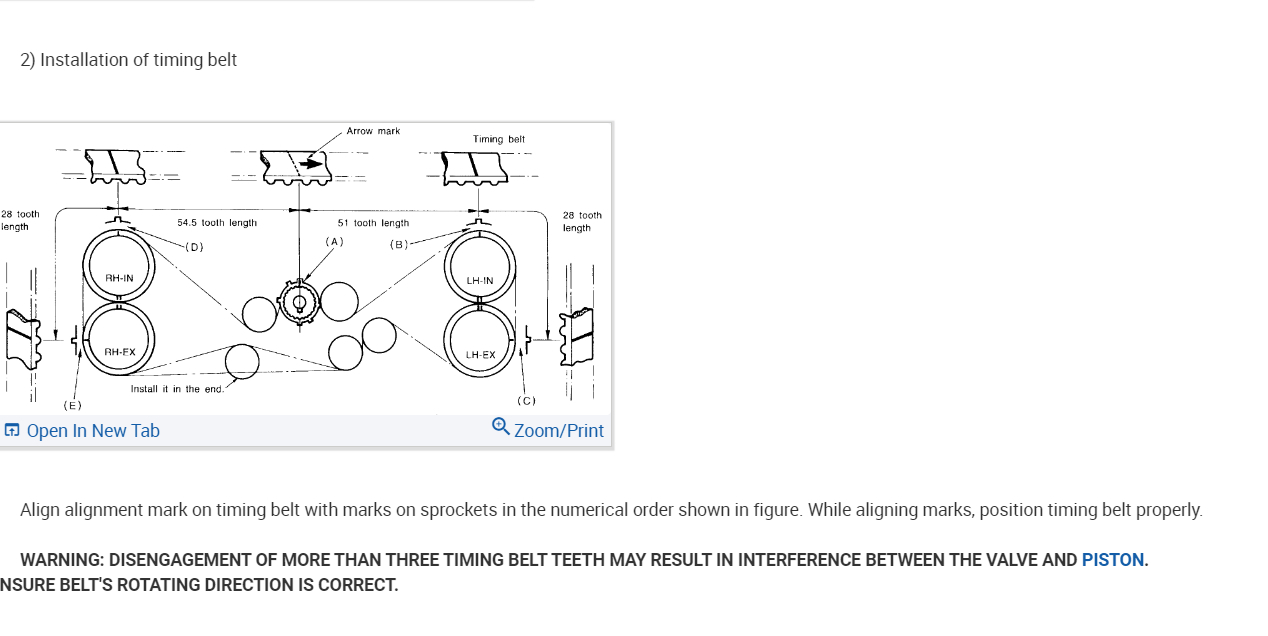 2) Installation of timing belt

Arrow mark
Timing belt
28 tooth length
54.5 tooth length
51 tooth length
28 tooth length
(D)
(A)
(B)
RH-IN
LH-IN
RH-EX
LH-EX
Install it in the end.
(E)
(C)

Open In New Tab
Zoom/Print

Align alignment mark on timing belt with marks on sprockets in the numerical order shown in figure. While aligning marks, position timing belt properly.

WARNING: DISENGAGEMENT OF MORE THAN THREE TIMING BELT TEETH MAY RESULT IN INTERFERENCE BETWEEN THE VALVE AND PISTON. NSURE BELT'S ROTATING DIRECTION IS CORRECT.