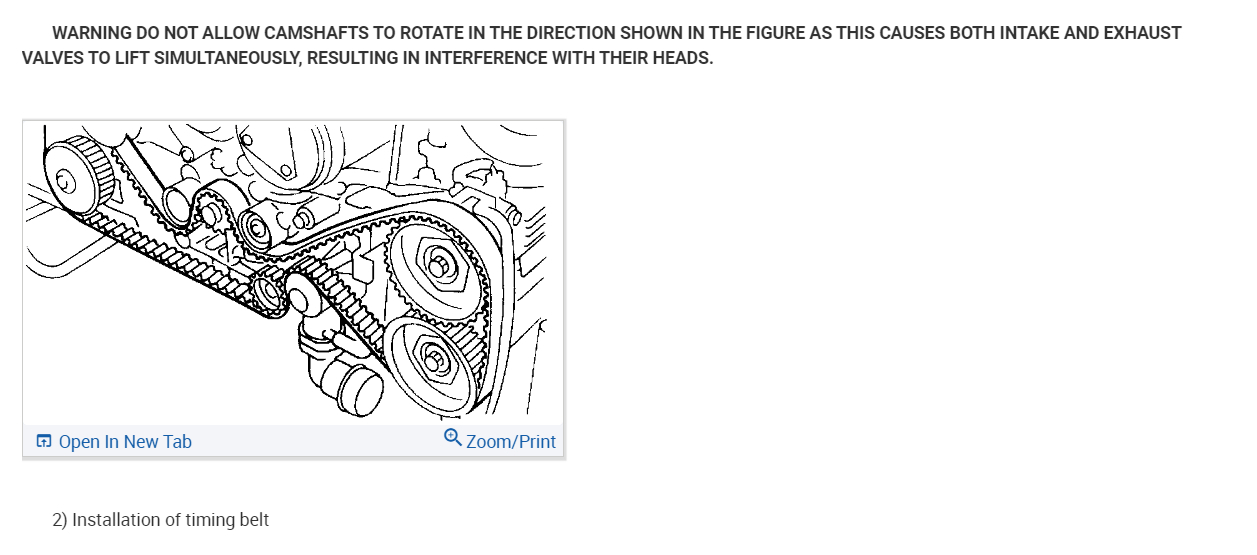 WARNING DO NOT ALLOW CAMSHAFTS TO ROTATE IN THE DIRECTION SHOWN IN THE FIGURE AS THIS CAUSES BOTH INTAKE AND EXHAUST VALVES TO LIFT SIMULTANEOUSLY, RESULTING IN INTERFERENCE WITH THEIR HEADS.

Open In New Tab

Zoom/Print

2) Installation of timing belt