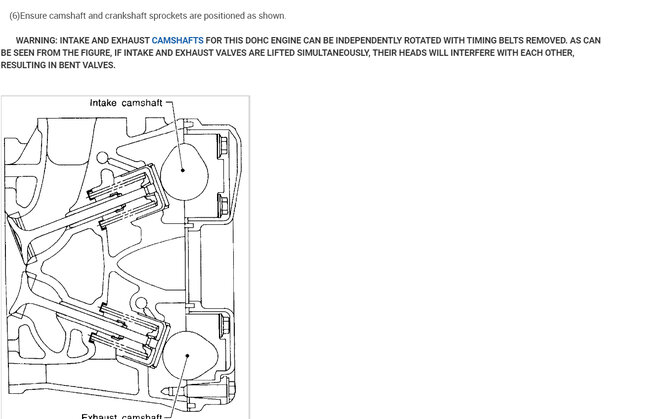 (6)Ensure camshaft and crankshaft sprockets are positioned as shown.

WARNING: INTAKE AND EXHAUST CAMSHAFTS FOR THIS DOHC ENGINE CAN BE INDEPENDENTLY ROTATED WITH TIMING BELTS REMOVED. AS CAN BE SEEN FROM THE FIGURE, IF INTAKE AND EXHAUST VALVES ARE LIFTED SIMULTANEOUSLY, THEIR HEADS WILL INTERFERE WITH EACH OTHER, RESULTING IN BENT VALVES.

Intake camshaft

Exhaust camshaft