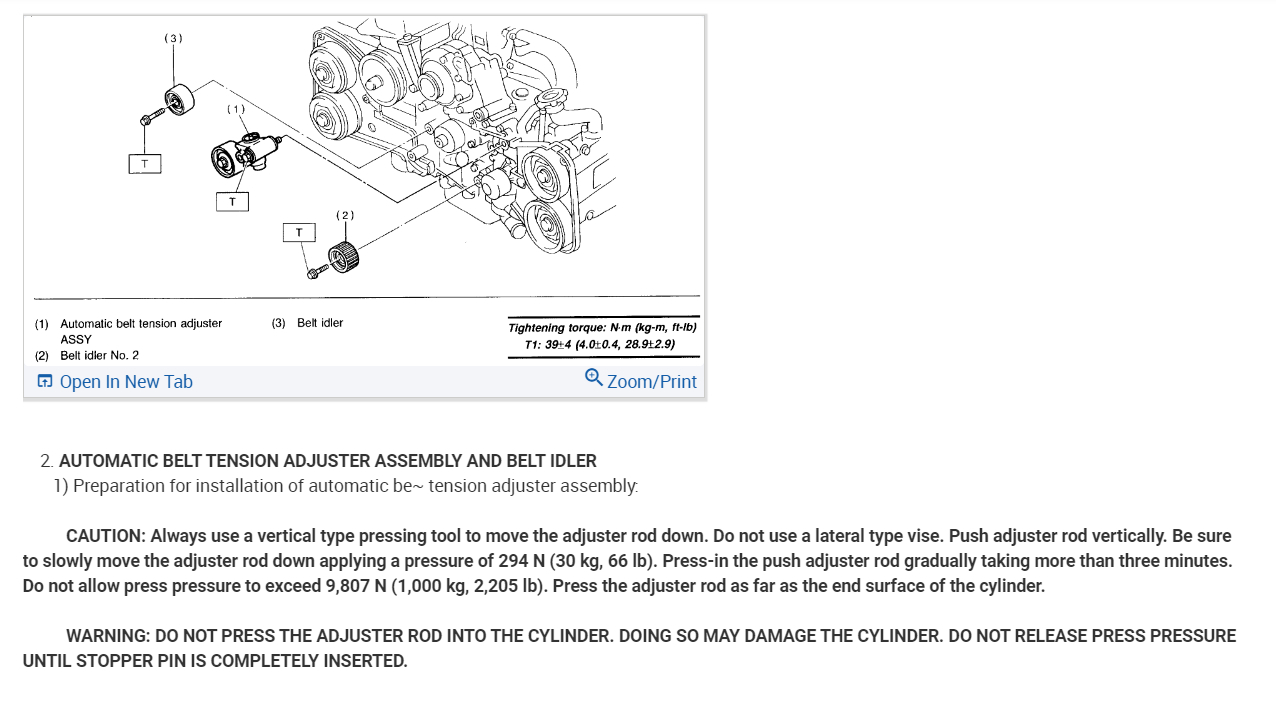 (3)

(1)

T

T

(2)

T

(1) Automatic belt tension adjuster ASSY
(2) Belt idler No. 2

(3) Belt idler

Tightening torque: N·m (kg-m, ft-lb)
T1: 39±4 (4.0±0.4, 28.9±2.9)

Open In New Tab

Zoom/Print

2. AUTOMATIC BELT TENSION ADJUSTER ASSEMBLY AND BELT IDLER
1) Preparation for installation of automatic be~ tension adjuster assembly:

CAUTION: Always use a vertical type pressing tool to move the adjuster rod down. Do not use a lateral type vise. Push adjuster rod vertically. Be sure to slowly move the adjuster rod down applying a pressure of 294 N (30 kg, 66 lb). Press-in the push adjuster rod gradually taking more than three minutes. Do not allow press pressure to exceed 9,807 N (1,000 kg, 2,205 lb). Press the adjuster rod as far as the end surface of the cylinder.

WARNING: DO NOT PRESS THE ADJUSTER ROD INTO THE CYLINDER. DOING SO MAY DAMAGE THE CYLINDER. DO NOT RELEASE PRESS PRESSURE UNTIL STOPPER PIN IS COMPLETELY INSERTED.