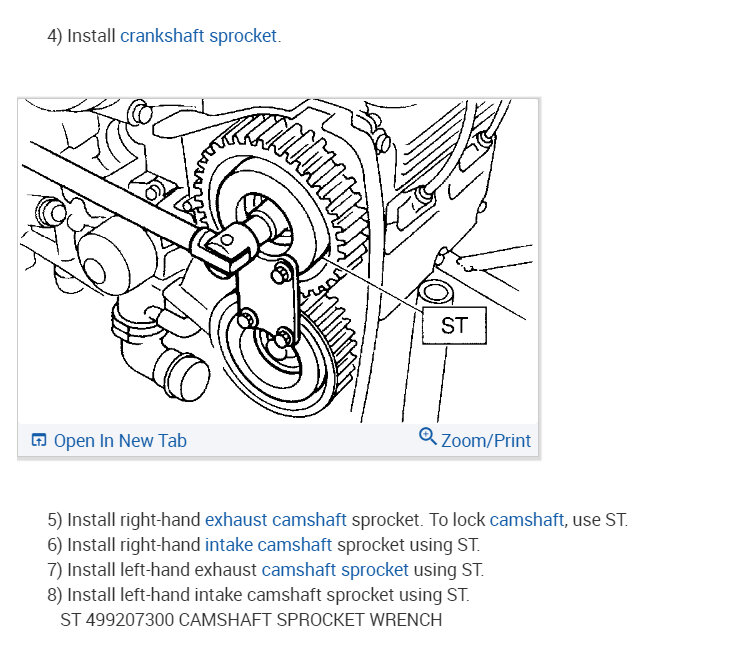 4) Install crankshaft sprocket.

ST

Open In New Tab

Zoom/Print

5) Install right-hand exhaust camshaft sprocket. To lock camshaft, use ST.
6) Install right-hand intake camshaft sprocket using ST.
7) Install left-hand exhaust camshaft sprocket using ST.
8) Install left-hand intake camshaft sprocket using ST.
ST 499207300 CAMSHAFT SPROCKET WRENCH