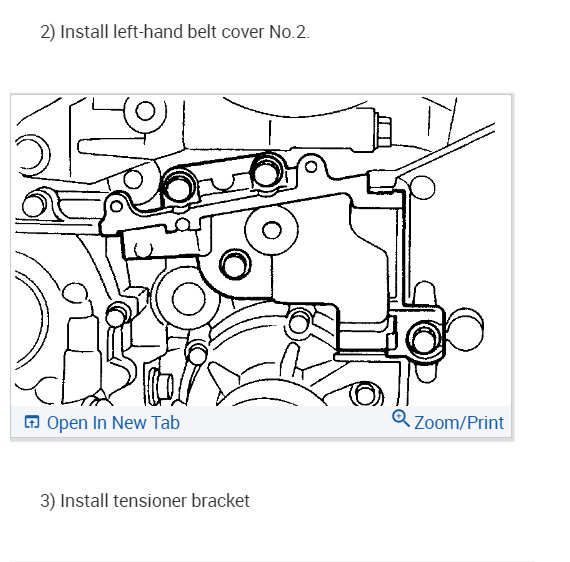 2) Install left-hand belt cover No.2.

Open In New Tab

Zoom/Print

3) Install tensioner bracket