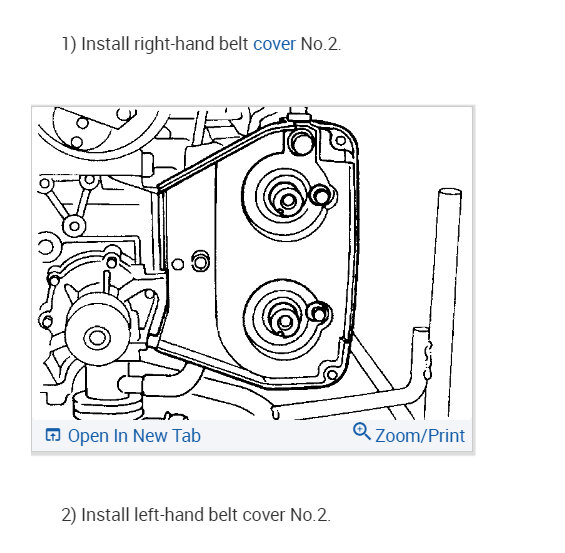 1) Install right-hand belt cover No.2.

Open In New Tab

Zoom/Print

2) Install left-hand belt cover No.2.