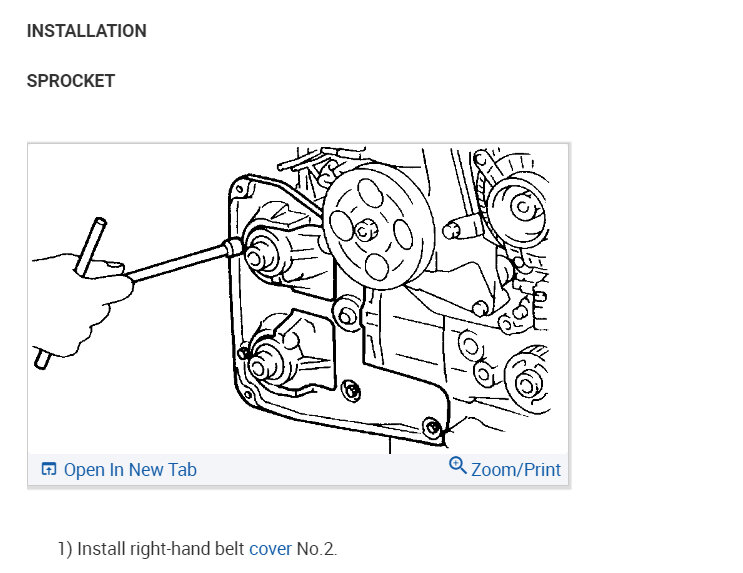 INSTALLATION

SPROCKET

Open In New Tab

Zoom/Print

1) Install right-hand belt cover No.2.