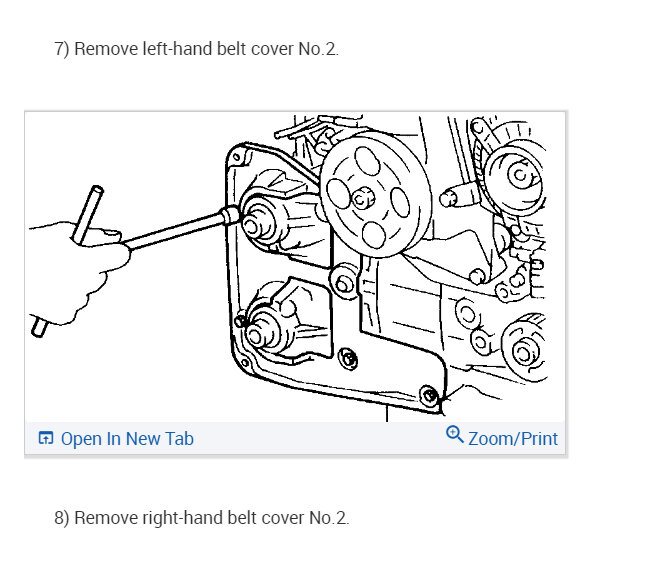 7) Remove left-hand belt cover No.2.

Open In New Tab

Zoom/Print

8) Remove right-hand belt cover No.2.