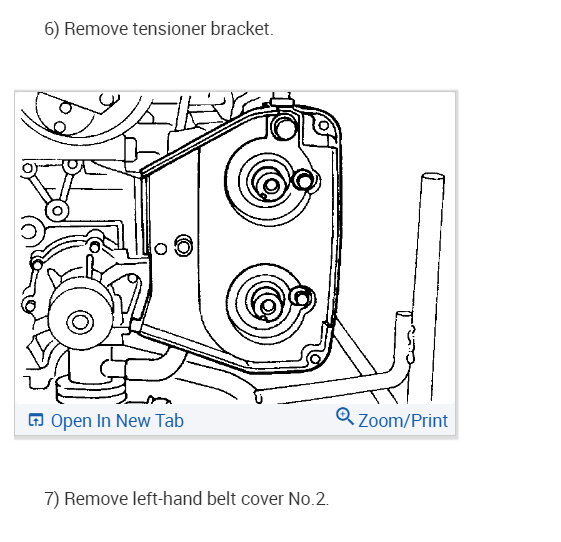 6) Remove tensioner bracket.

Open In New Tab

Zoom/Print

7) Remove left-hand belt cover No.2.