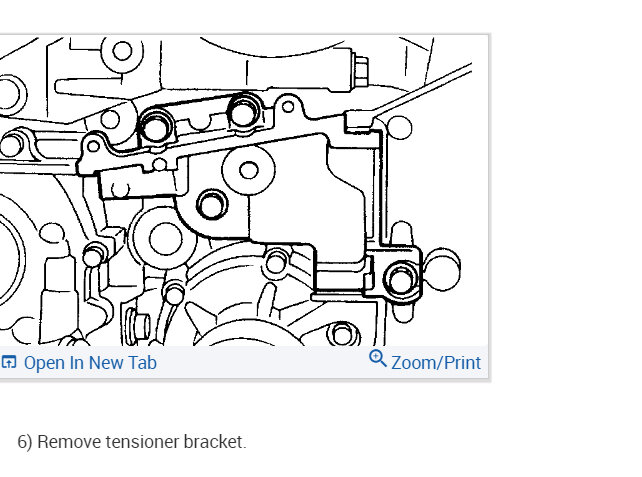 Open In New Tab

Zoom/Print

6) Remove tensioner bracket.