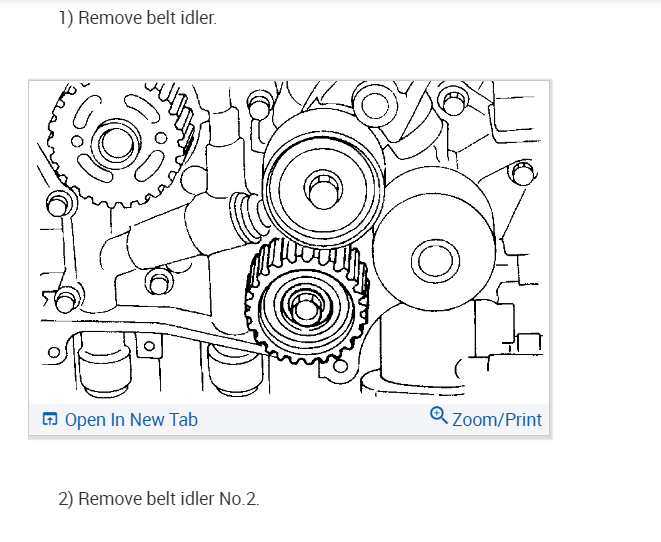 1) Remove belt idler.

Open In New Tab

Zoom/Print

2) Remove belt idler No.2.