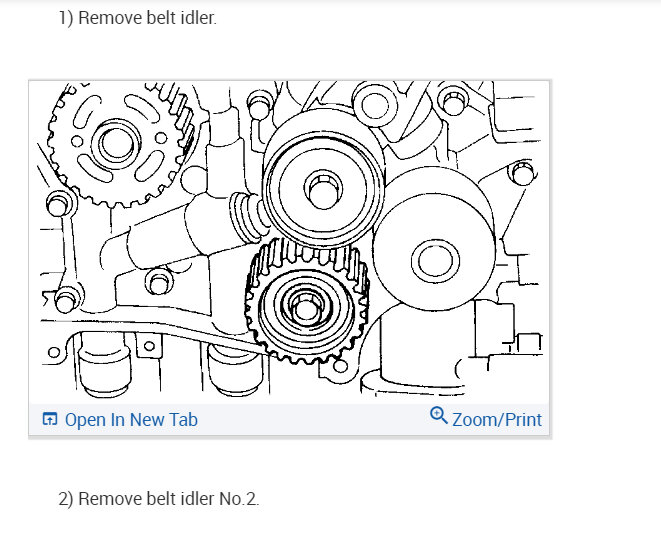 1) Remove belt idler.

Open In New Tab

Zoom/Print

2) Remove belt idler No.2.