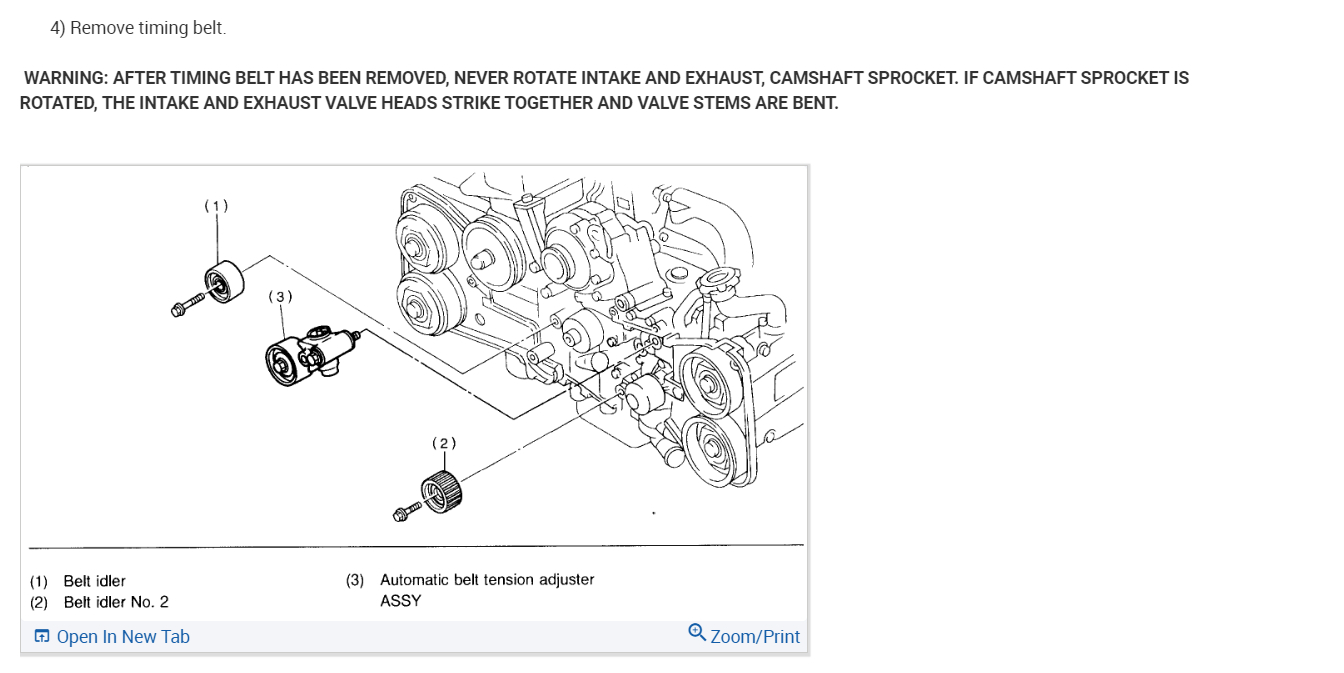 4) Remove timing belt.

WARNING: AFTER TIMING BELT HAS BEEN REMOVED, NEVER ROTATE INTAKE AND EXHAUST, CAMSHAFT SPROCKET. IF CAMSHAFT SPROCKET IS ROTATED, THE INTAKE AND EXHAUST VALVE HEADS STRIKE TOGETHER AND VALVE STEMS ARE BENT.

(1)

(3)

(2)

(1) Belt idler
(2) Belt idler No. 2

(3) Automatic belt tension adjuster ASSY

Open In New Tab

Zoom/Print