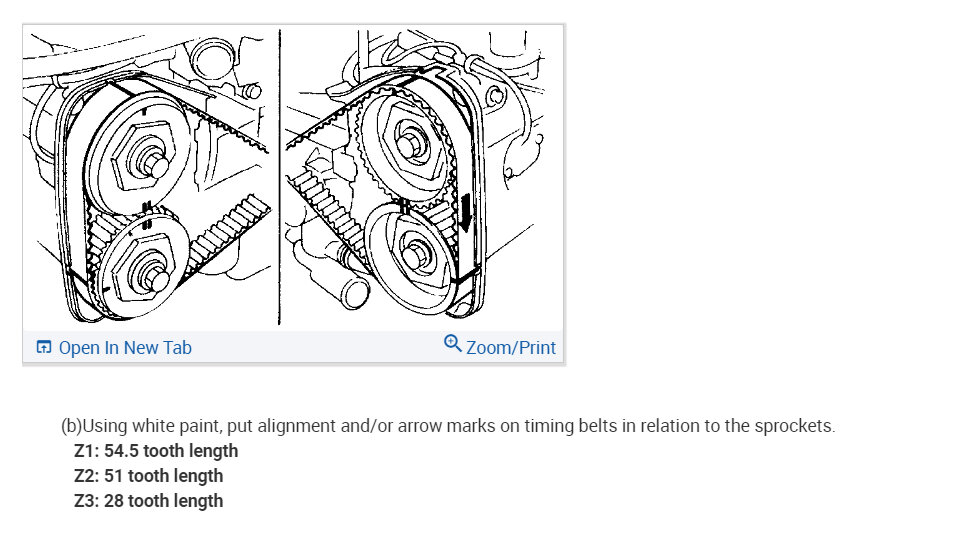 Open In New Tab

Zoom/Print

(b)Using white paint, put alignment and/or arrow marks on timing belts in relation to the sprockets.
Z1: 54.5 tooth length
Z2: 51 tooth length
Z3: 28 tooth length