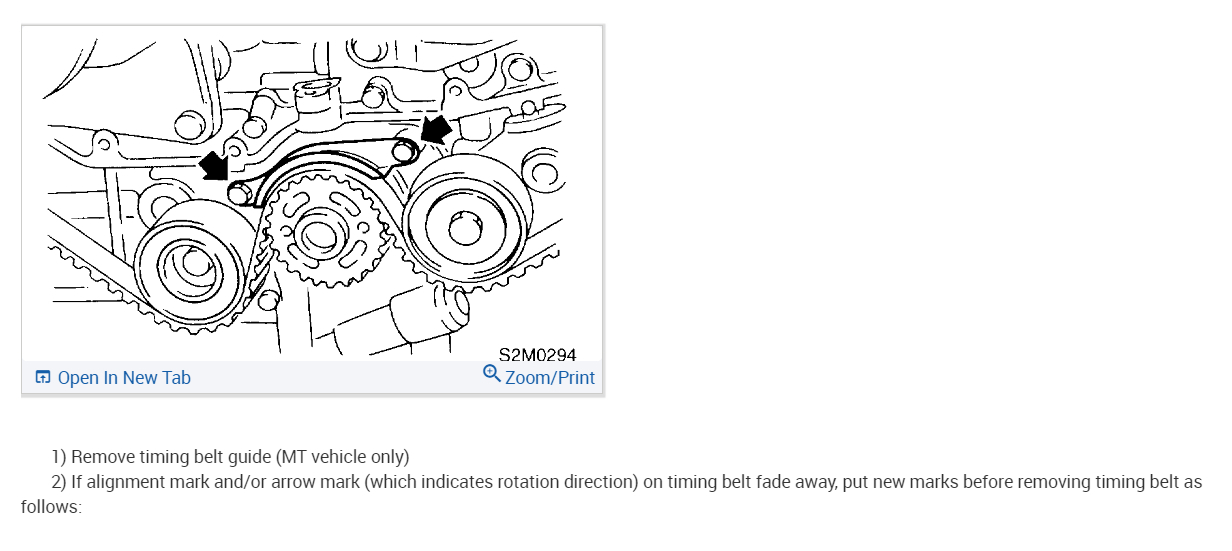 S2M0294
Open In New Tab
Zoom/Print

1) Remove timing belt guide (MT vehicle only)

2) If alignment mark and/or arrow mark (which indicates rotation direction) on timing belt fade away, put new marks before removing timing belt as follows: