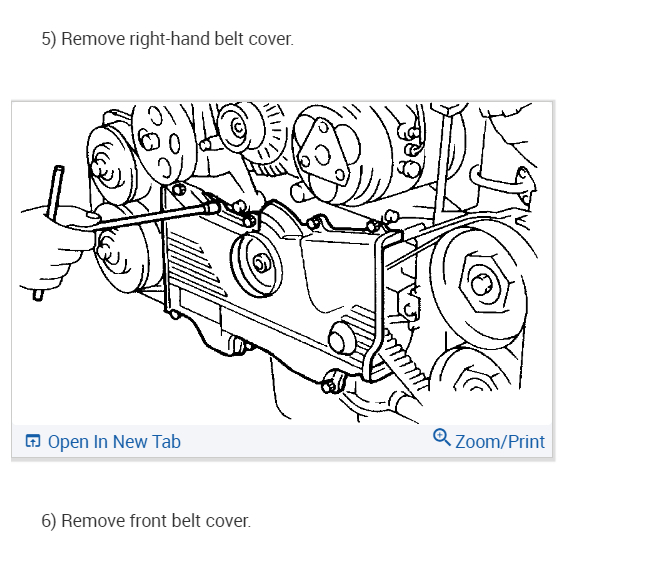 5) Remove right-hand belt cover.

Open In New Tab

Zoom/Print

6) Remove front belt cover.