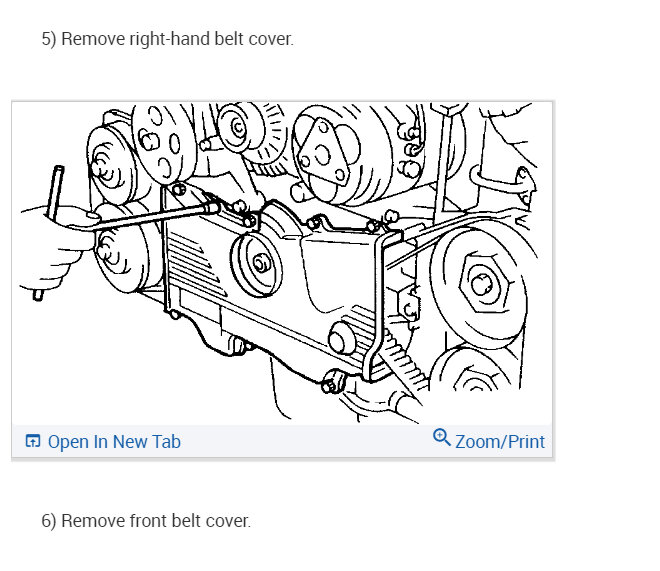 5) Remove right-hand belt cover.

Open In New Tab

Zoom/Print

6) Remove front belt cover.