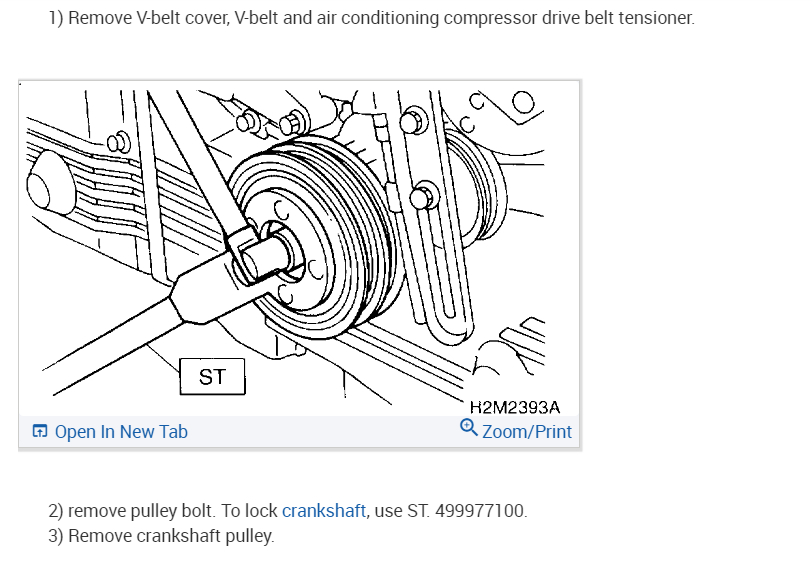 1) Remove V-belt cover, V-belt and air conditioning compressor drive belt tensioner.

ST

H2M2393A

Open In New Tab

Zoom/Print

2) remove pulley bolt. To lock crankshaft, use ST. 499977100.
3) Remove crankshaft pulley.