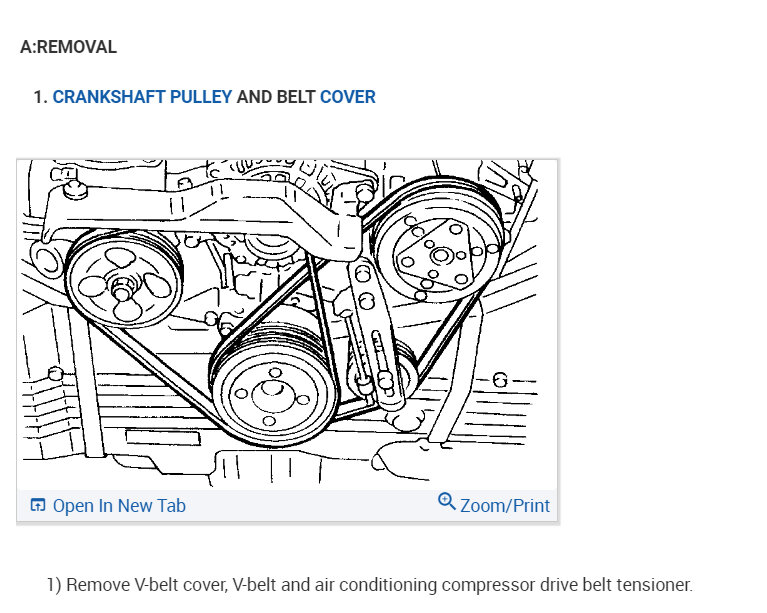 A:REMOVAL

1. CRANKSHAFT PULLEY AND BELT COVER

Open In New Tab

Zoom/Print

1) Remove V-belt cover, V-belt and air conditioning compressor drive belt tensioner.