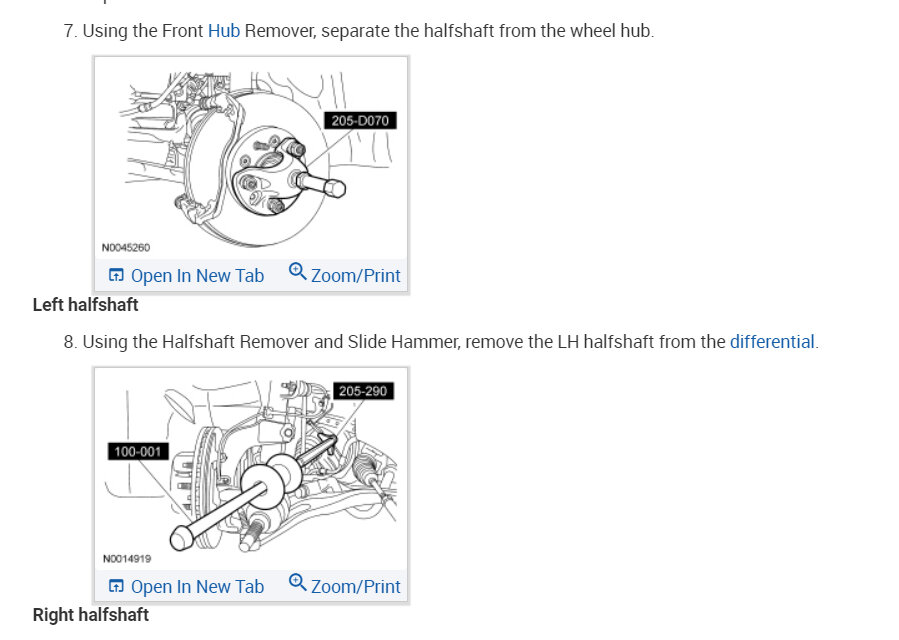 7. Using the Front Hub Remover, separate the halfshaft from the wheel hub.

205-D070

N0045260

Open In New Tab Zoom/Print

Left halfshaft

8. Using the Halfshaft Remover and Slide Hammer, remove the LH halfshaft from the differential.

205-290

100-001

N0014919

Open In New Tab Zoom/Print

Right halfshaft