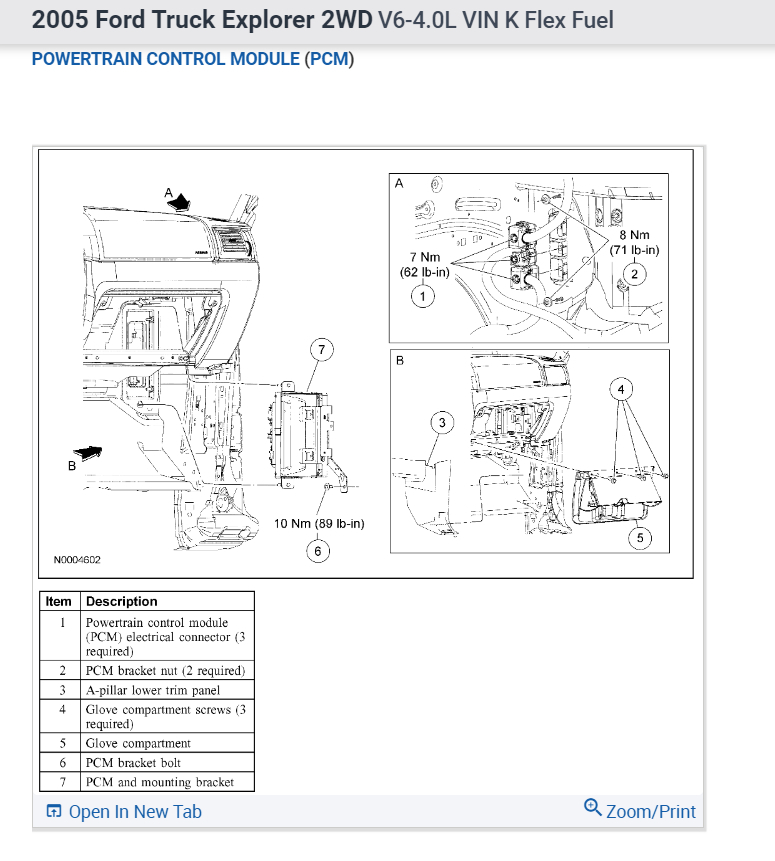 2005 Ford Truck Explorer 2WD V6-4.0L VIN K Flex Fuel

POWERTRAIN CONTROL MODULE (PCM)

A

B

7

10 Nm (89 lb-in)

6

N0004602

A

7 Nm
(62 lb-in)

1

8 Nm
(71 lb-in)

2

B

3

4

5

| Item | Description |
|---|---|
| 1 | Powertrain control module (PCM) electrical connector (3 required) |
| 2 | PCM bracket nut (2 required) |
| 3 | A-pillar lower trim panel |
| 4 | Glove compartment screws (3 required) |
| 5 | Glove compartment |
| 6 | PCM bracket bolt |
| 7 | PCM and mounting bracket |

Open In New Tab

Zoom/Print