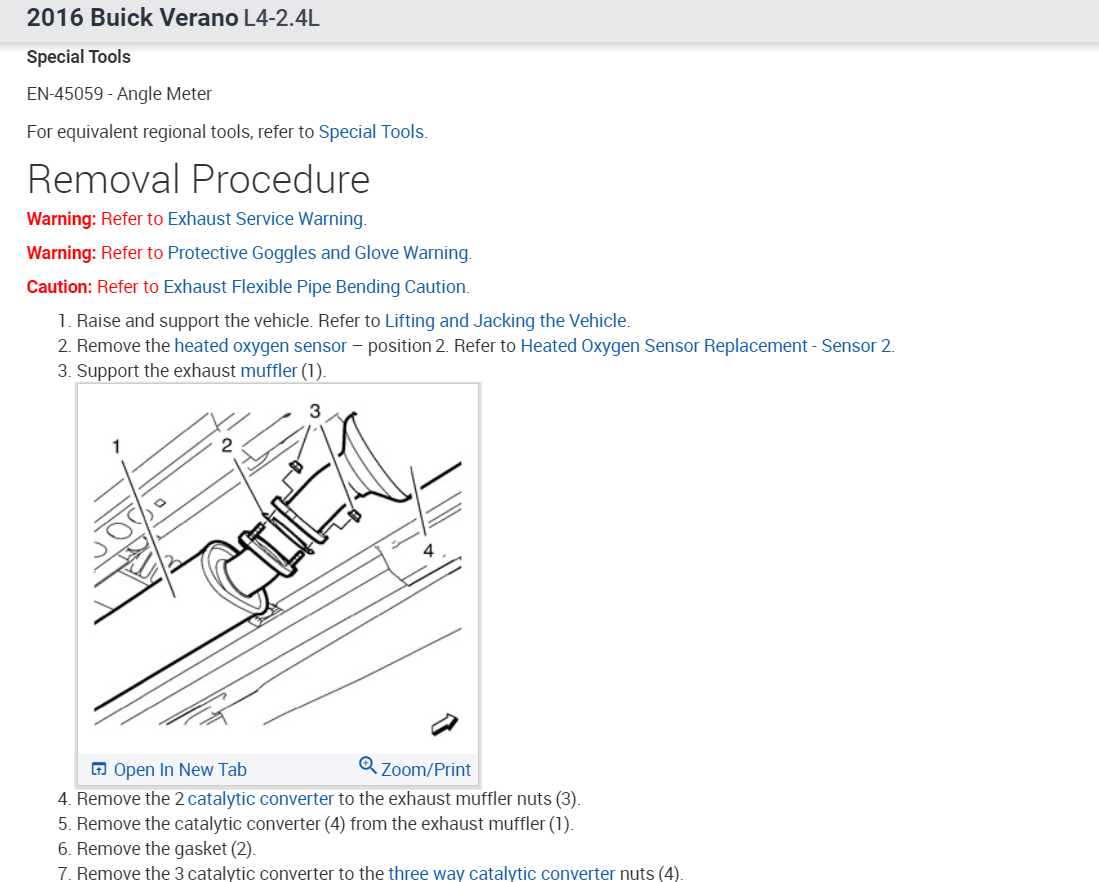 2016 Buick Verano L4-2.4L

Special Tools

EN-45059 - Angle Meter

For equivalent regional tools, refer to Special Tools.

Removal Procedure

Warning: Refer to Exhaust Service Warning.

Warning: Refer to Protective Goggles and Glove Warning.

Caution: Refer to Exhaust Flexible Pipe Bending Caution.

1. Raise and support the vehicle. Refer to Lifting and Jacking the Vehicle.
2. Remove the heated oxygen sensor – position 2. Refer to Heated Oxygen Sensor Replacement - Sensor 2.
3. Support the exhaust muffler (1).

1
2
3
4

Open In New Tab
Zoom/Print

4. Remove the 2 catalytic converter to the exhaust muffler nuts (3).
5. Remove the catalytic converter (4) from the exhaust muffler (1).
6. Remove the gasket (2).
7. Remove the 3 catalytic converter to the three way catalytic converter nuts (4).