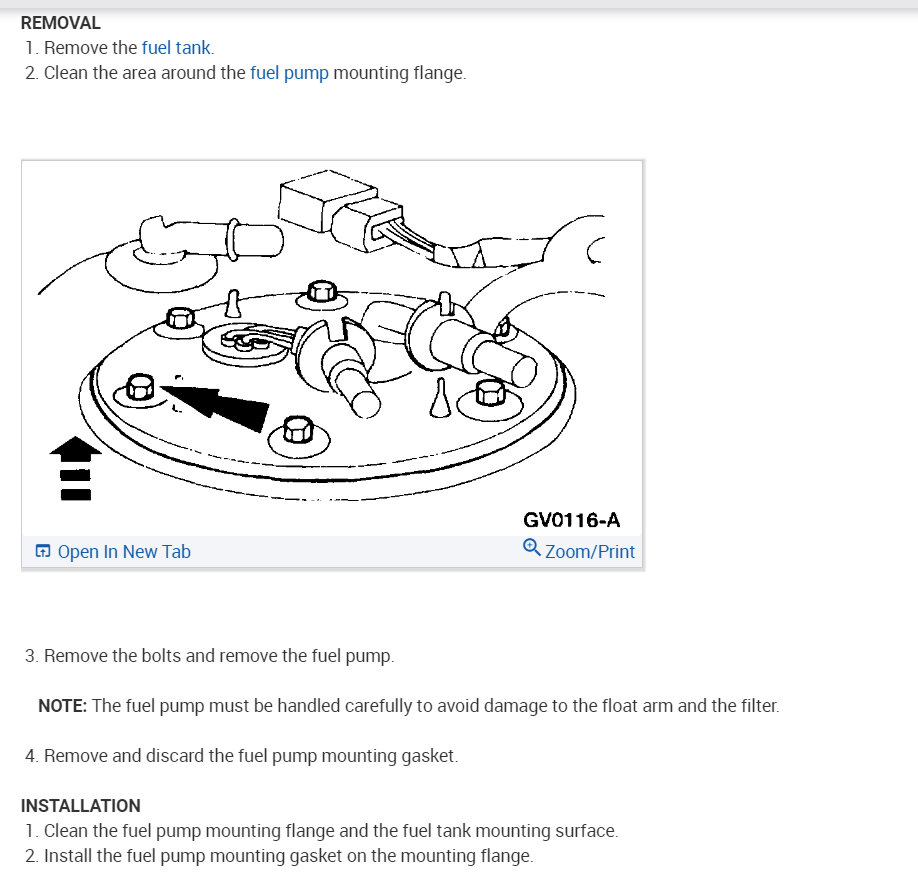 REMOVAL
1. Remove the fuel tank.
2. Clean the area around the fuel pump mounting flange.

GV0116-A

Open In New Tab

Zoom/Print

3. Remove the bolts and remove the fuel pump.

NOTE: The fuel pump must be handled carefully to avoid damage to the float arm and the filter.

4. Remove and discard the fuel pump mounting gasket.

INSTALLATION
1. Clean the fuel pump mounting flange and the fuel tank mounting surface.
2. Install the fuel pump mounting gasket on the mounting flange.