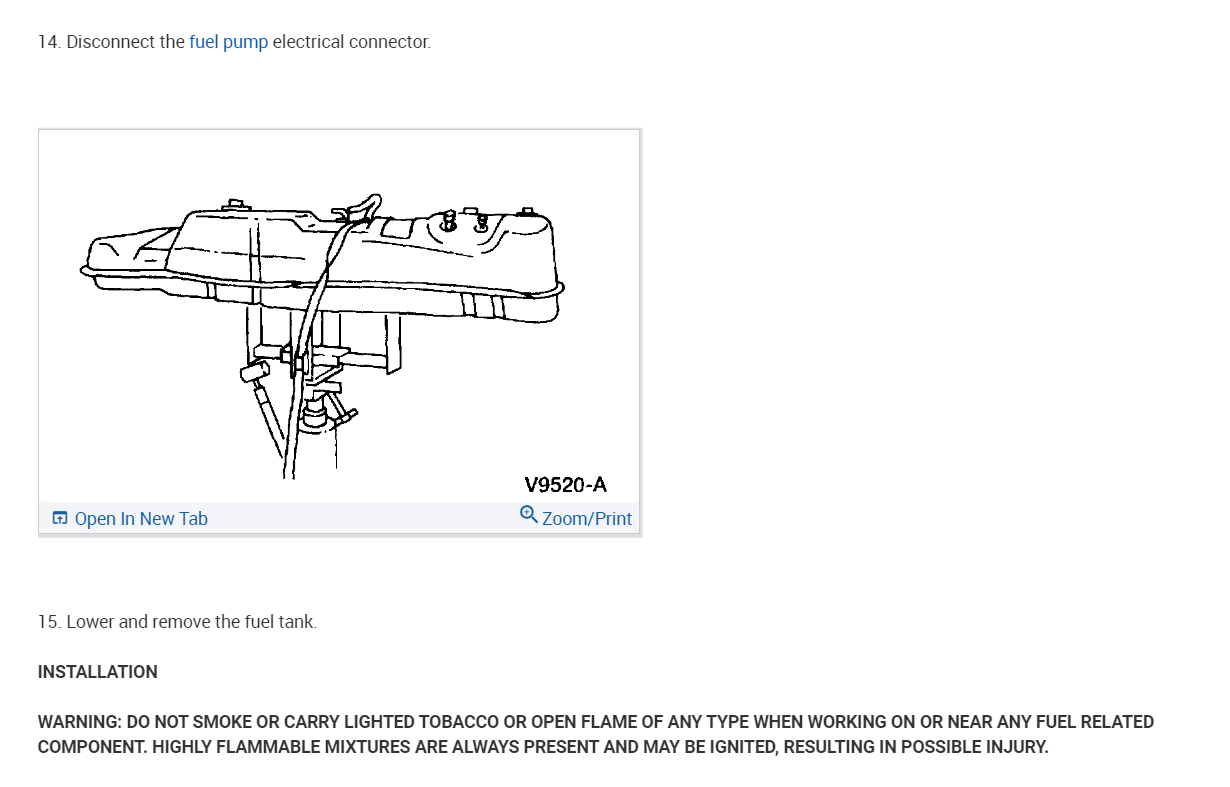 14. Disconnect the fuel pump electrical connector.

V9520-A

Open In New Tab

Zoom/Print

15. Lower and remove the fuel tank.

INSTALLATION

WARNING: DO NOT SMOKE OR CARRY LIGHTED TOBACCO OR OPEN FLAME OF ANY TYPE WHEN WORKING ON OR NEAR ANY FUEL RELATED COMPONENT. HIGHLY FLAMMABLE MIXTURES ARE ALWAYS PRESENT AND MAY BE IGNITED, RESULTING IN POSSIBLE INJURY.