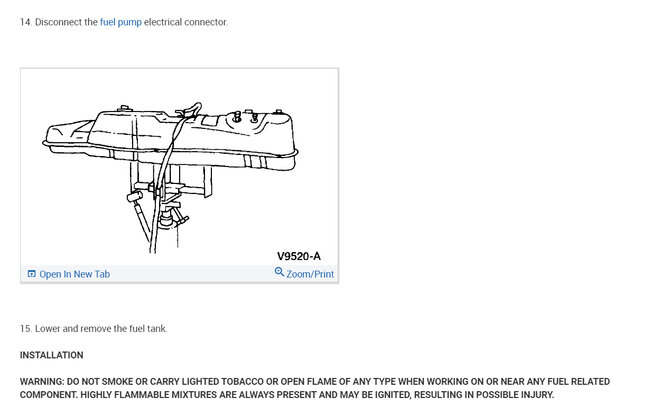 14. Disconnect the fuel pump electrical connector.

V9520-A

Open In New Tab

Zoom/Print

15. Lower and remove the fuel tank.

INSTALLATION

WARNING: DO NOT SMOKE OR CARRY LIGHTED TOBACCO OR OPEN FLAME OF ANY TYPE WHEN WORKING ON OR NEAR ANY FUEL RELATED COMPONENT. HIGHLY FLAMMABLE MIXTURES ARE ALWAYS PRESENT AND MAY BE IGNITED, RESULTING IN POSSIBLE INJURY.