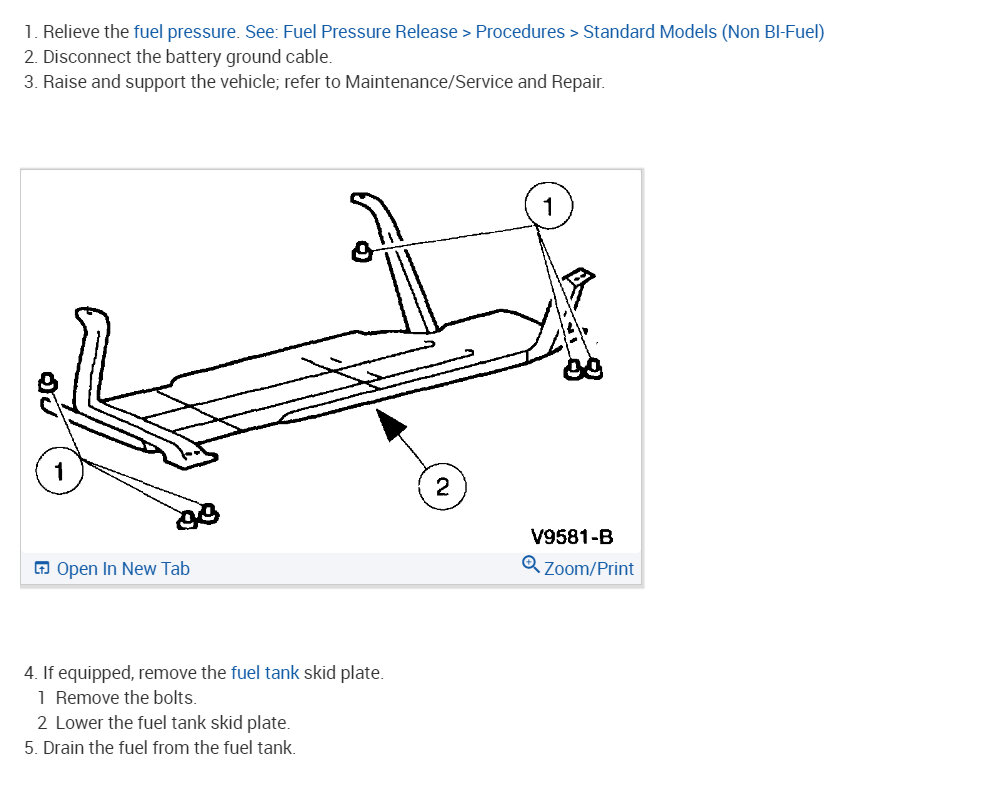 1. Relieve the fuel pressure. See: Fuel Pressure Release > Procedures > Standard Models (Non BI-Fuel)
2. Disconnect the battery ground cable.
3. Raise and support the vehicle; refer to Maintenance/Service and Repair.

1
1
2
V9581-B
Open In New Tab
Zoom/Print

4. If equipped, remove the fuel tank skid plate.
1 Remove the bolts.
2 Lower the fuel tank skid plate.
5. Drain the fuel from the fuel tank.