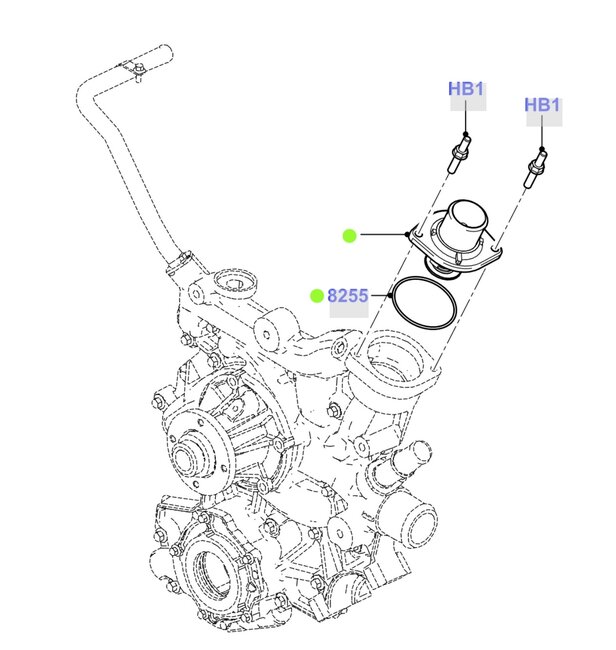 HB1
HB1
8255