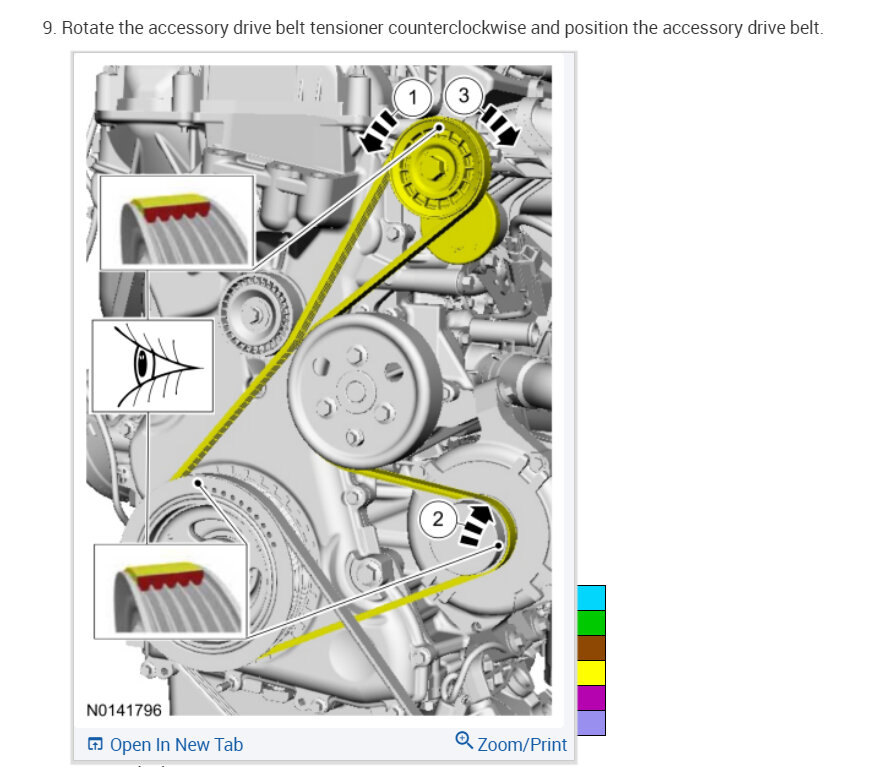 9. Rotate the accessory drive belt tensioner counterclockwise and position the accessory drive belt.

1

3

2

N0141796

Open In New Tab

Zoom/Print