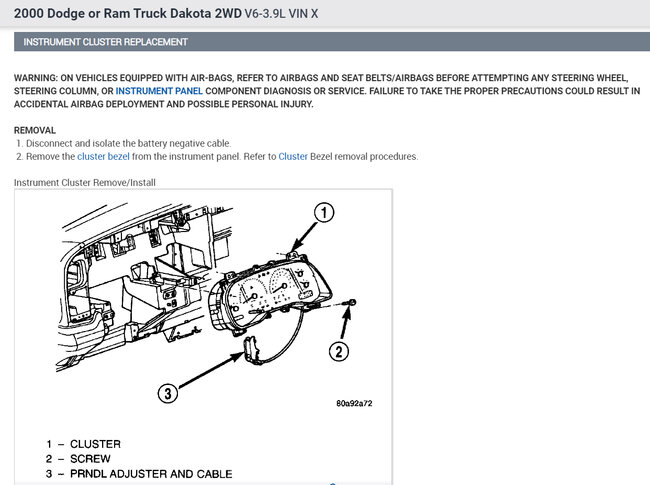 2000 Dodge or Ram Truck Dakota 2WD V6-3.9L VIN X

INSTRUMENT CLUSTER REPLACEMENT

WARNING: ON VEHICLES EQUIPPED WITH AIR-BAGS, REFER TO AIRBAGS AND SEAT BELTS/AIRBAGS BEFORE ATTEMPTING ANY STEERING WHEEL, STEERING COLUMN, OR INSTRUMENT PANEL COMPONENT DIAGNOSIS OR SERVICE. FAILURE TO TAKE THE PROPER PRECAUTIONS COULD RESULT IN ACCIDENTAL AIRBAG DEPLOYMENT AND POSSIBLE PERSONAL INJURY.

REMOVAL
1. Disconnect and isolate the battery negative cable.
2. Remove the cluster bezel from the instrument panel. Refer to Cluster Bezel removal procedures.

Instrument Cluster Remove/Install

1

2

3

80a92a72

1 – CLUSTER
2 – SCREW
3 – PRNDL ADJUSTER AND CABLE