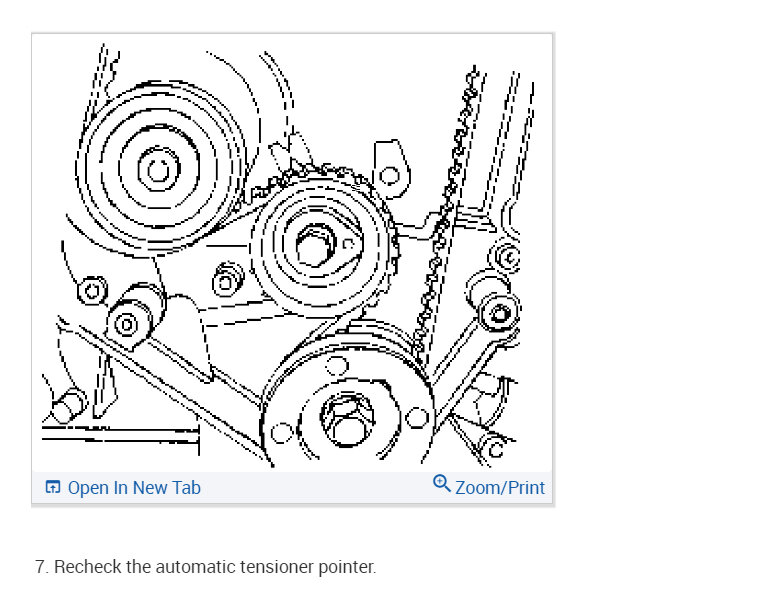 Open In New Tab
Zoom/Print

7. Recheck the automatic tensioner pointer.