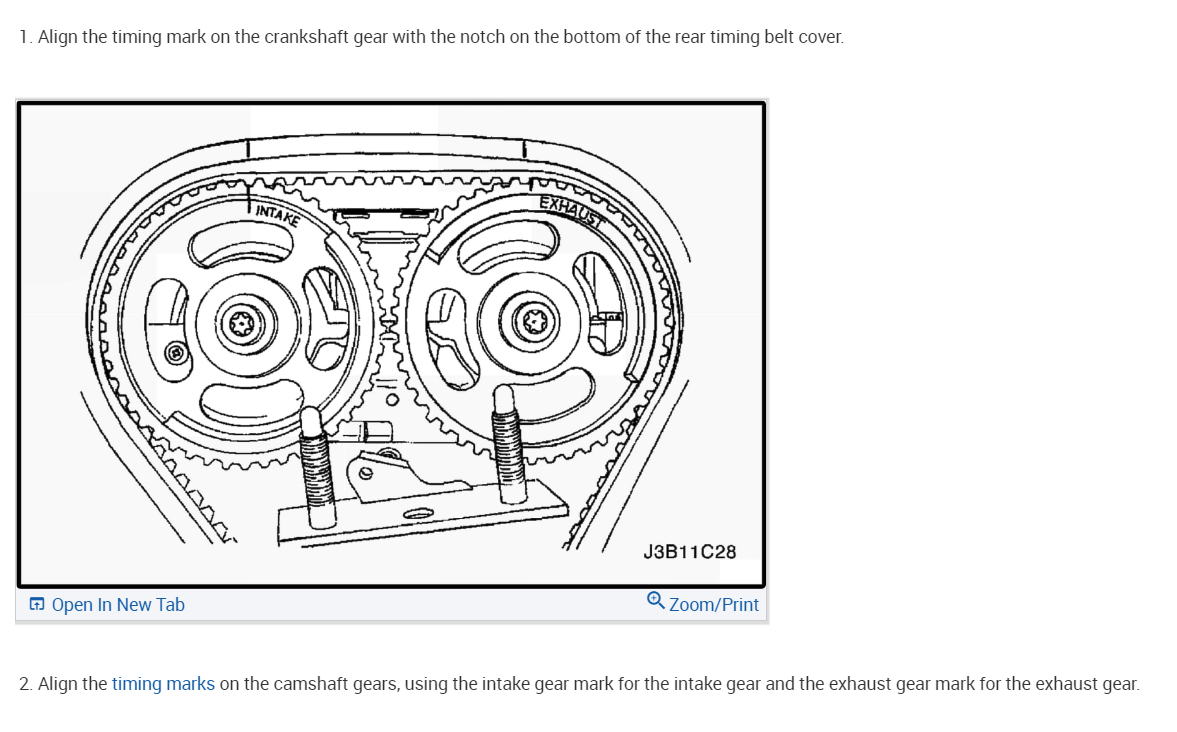 1. Align the timing mark on the crankshaft gear with the notch on the bottom of the rear timing belt cover.

INTAKE

EXHAUST

J3B11C28

Open In New Tab

Zoom/Print

2. Align the timing marks on the camshaft gears, using the intake gear mark for the intake gear and the exhaust gear mark for the exhaust gear.